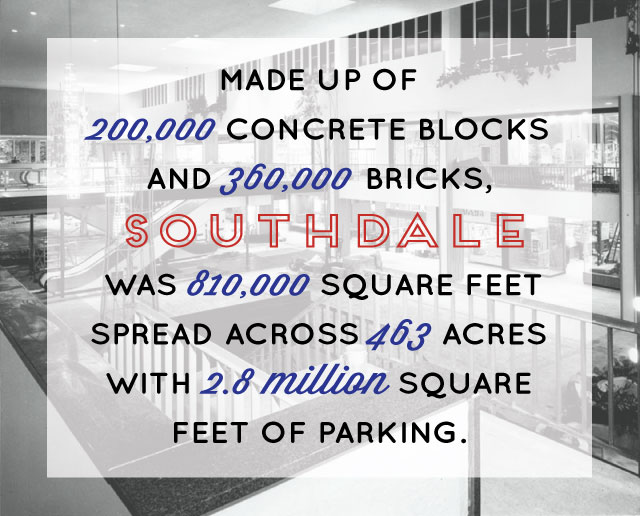 MADE UP OF 200,000 CONCRETE BLOCKS AND 360,000 BRICKS, SOUTHDALE WAS 810,000 SQUARE FEET SPREAD ACROSS 463 ACRES WITH 2.8 million SQUARE FEET OF PARKING.